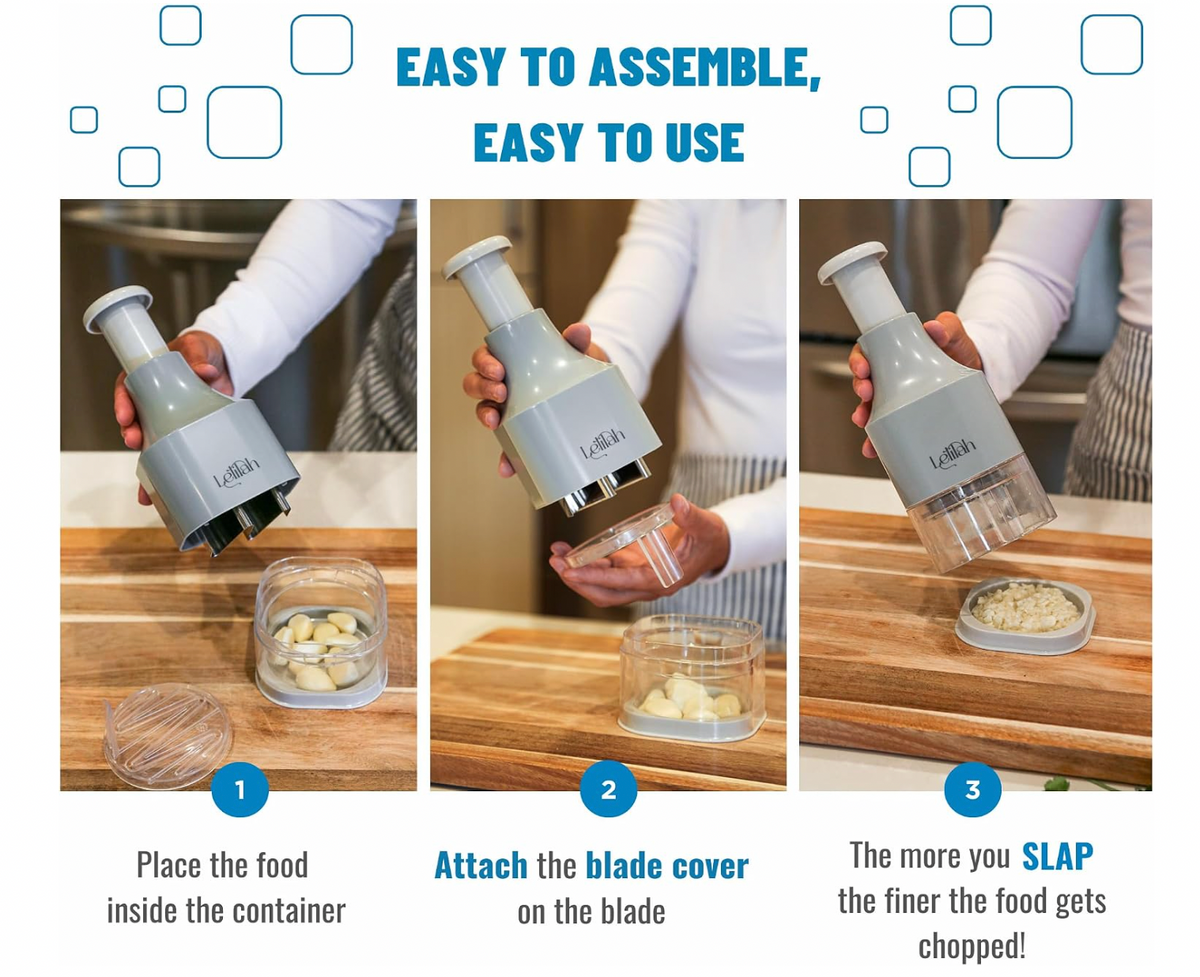 EASY TO ASSEMBLE,
EASY TO USE

Letilah

1

Place the food inside the container

Letilah

2

Attach the blade cover on the blade

Letilah

3

The more you SLAP the finer the food gets chopped!